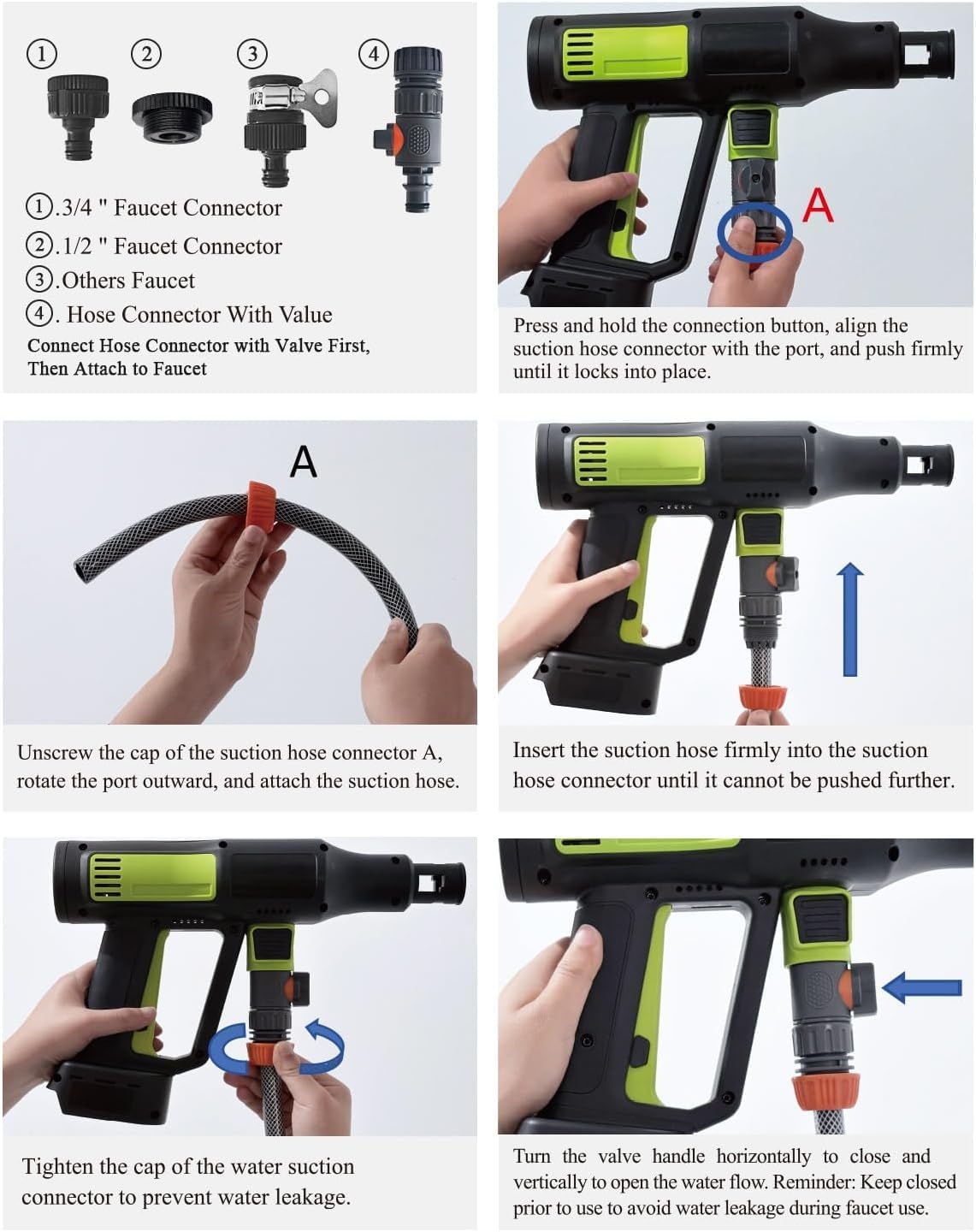 ① ② ③ ④

①.3/4 " Faucet Connector
②.1/2 " Faucet Connector
③.Others Faucet
④. Hose Connector With Value
Connect Hose Connector with Valve First, Then Attach to Faucet

A

Press and hold the connection button, align the suction hose connector with the port, and push firmly until it locks into place.

A

Unscrew the cap of the suction hose connector A, rotate the port outward, and attach the suction hose.

Insert the suction hose firmly into the suction hose connector until it cannot be pushed further.

Tighten the cap of the water suction connector to prevent water leakage.

Turn the valve handle horizontally to close and vertically to open the water flow. Reminder: Keep closed prior to use to avoid water leakage during faucet use.