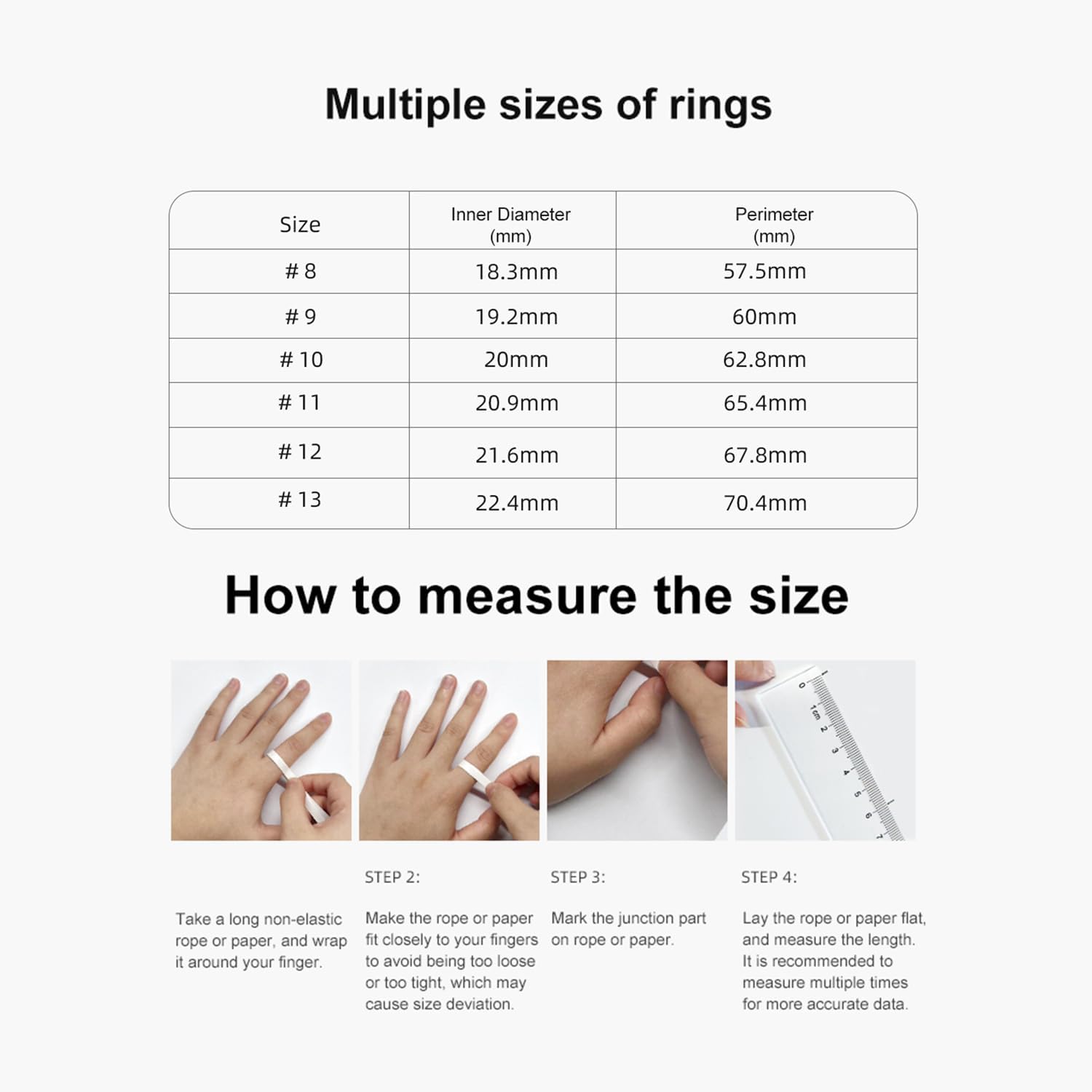 Multiple sizes of rings

| Size | Inner Diameter (mm) | Perimeter (mm) |
|---|---|---|
| # 8 | 18.3mm | 57.5mm |
| # 9 | 19.2mm | 60mm |
| # 10 | 20mm | 62.8mm |
| # 11 | 20.9mm | 65.4mm |
| # 12 | 21.6mm | 67.8mm |
| # 13 | 22.4mm | 70.4mm |

How to measure the size

0 1cm 2 3 4 5 6 7

Take a long non-elastic rope or paper, and wrap it around your finger.

STEP 2:

Make the rope or paper fit closely to your fingers to avoid being too loose or too tight, which may cause size deviation.

STEP 3:

Mark the junction part on rope or paper.

STEP 4:

Lay the rope or paper flat, and measure the length. It is recommended to measure multiple times for more accurate data.