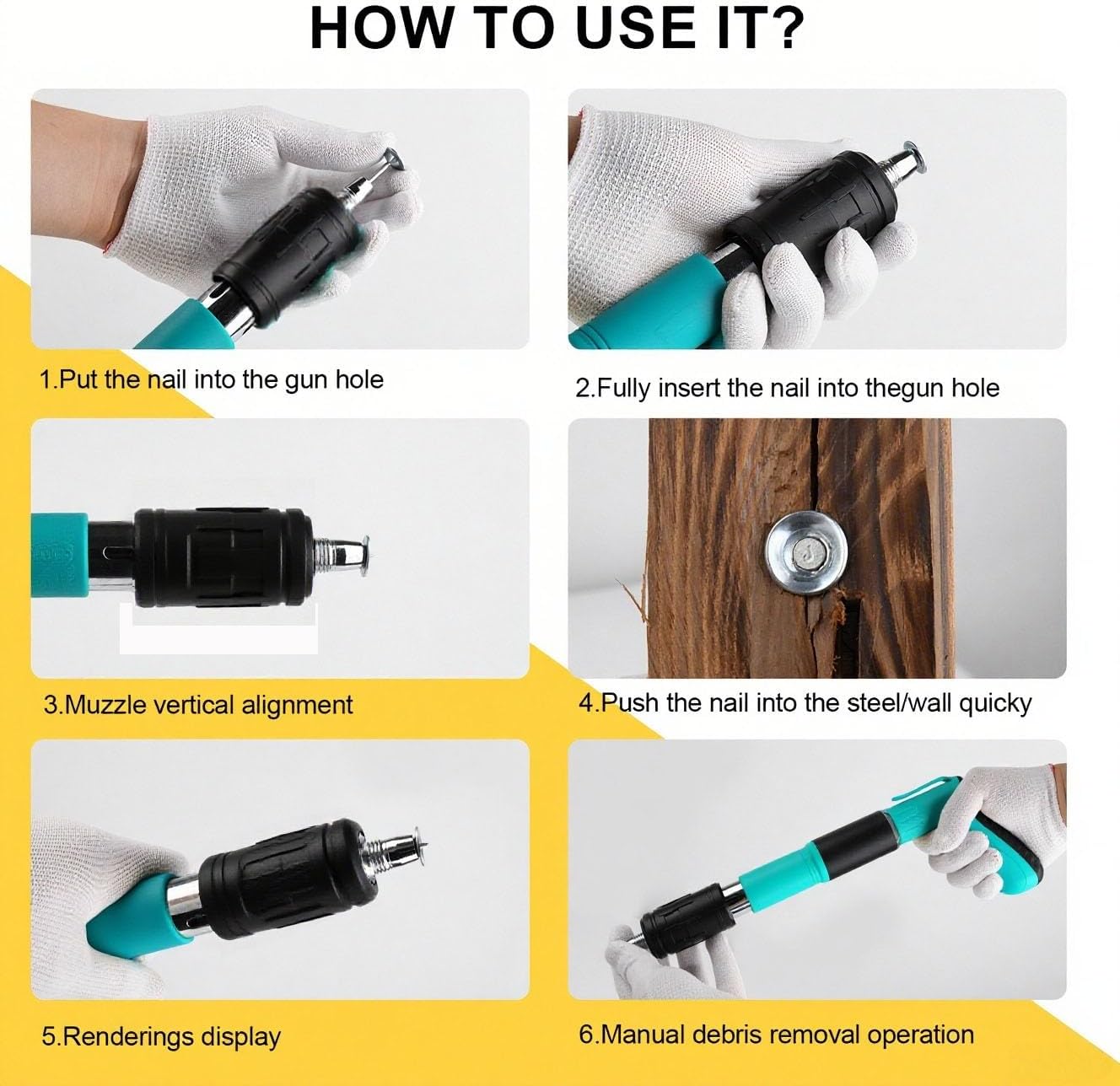 HOW TO USE IT?

1.Put the nail into the gun hole

2.Fully insert the nail into thegun hole

3.Muzzle vertical alignment

4.Push the nail into the steel/wall quicky

5.Renderings display

6.Manual debris removal operation