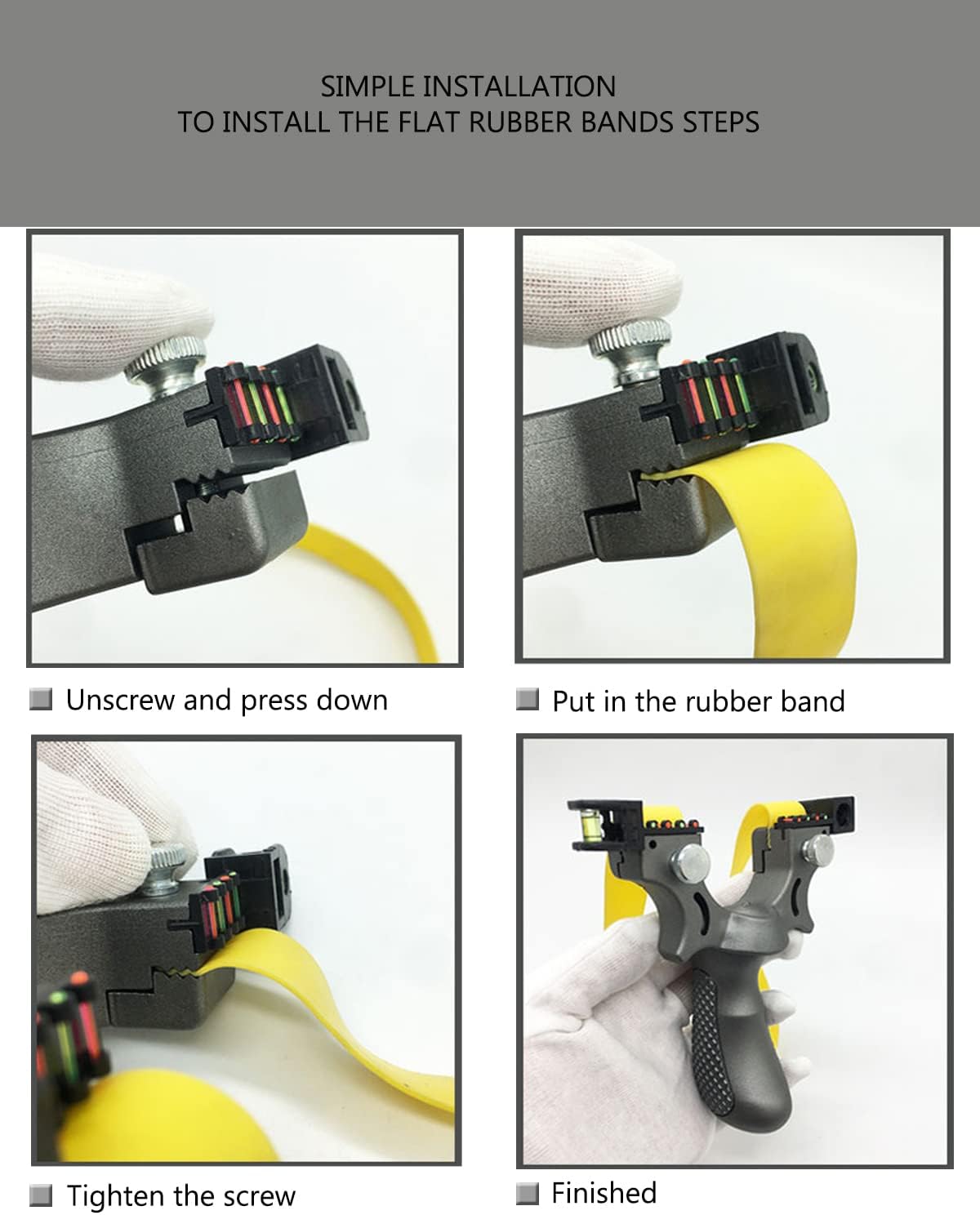 SIMPLE INSTALLATION
TO INSTALL THE FLAT RUBBER BANDS STEPS

Unscrew and press down

Put in the rubber band

Tighten the screw

Finished